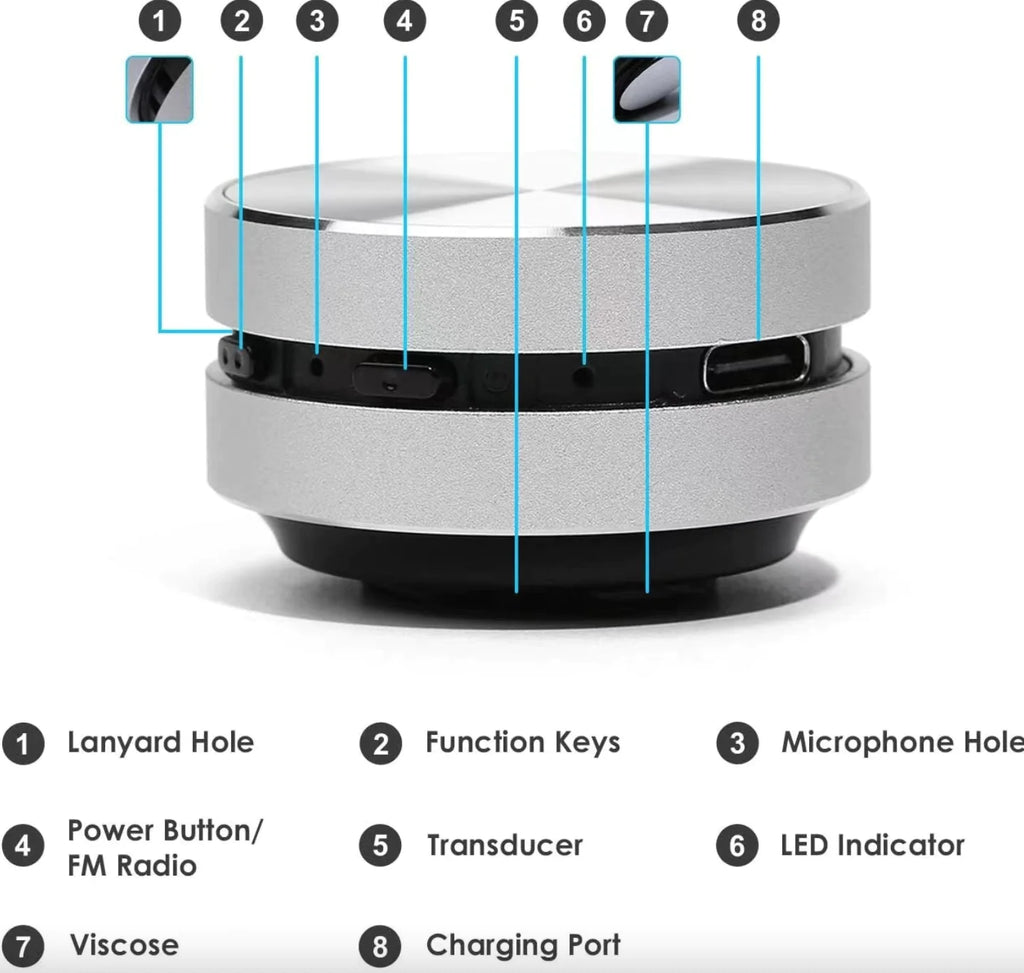 1 2 3 4 5 6 7 8

1 Lanyard Hole

2 Function Keys

3 Microphone Hole

4 Power Button/ FM Radio

5 Transducer

6 LED Indicator

7 Viscose

8 Charging Port